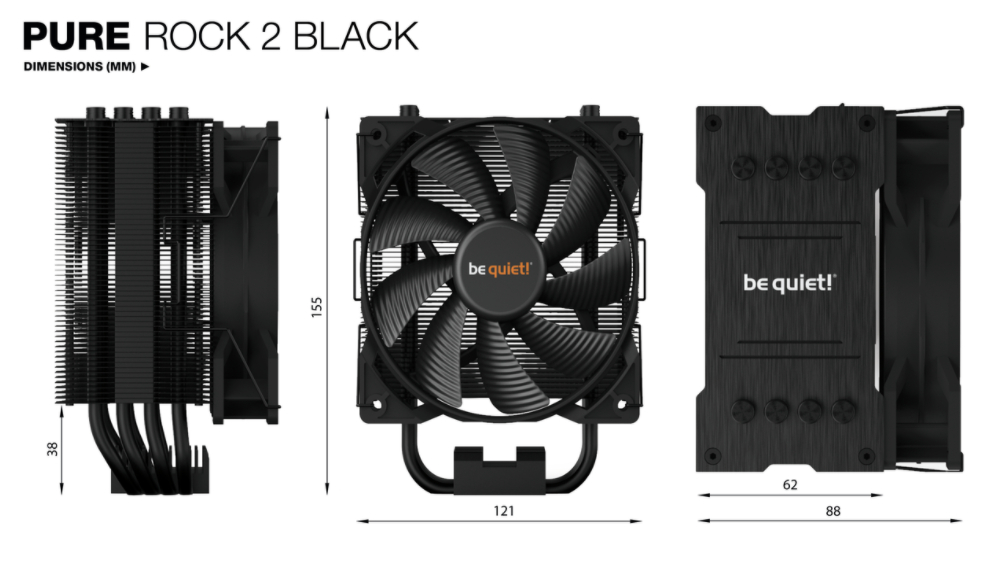 PURE ROCK 2 BLACK
DIMENSIONS (MM) ►

38

155

be quiet!

121

be quiet!

62

88