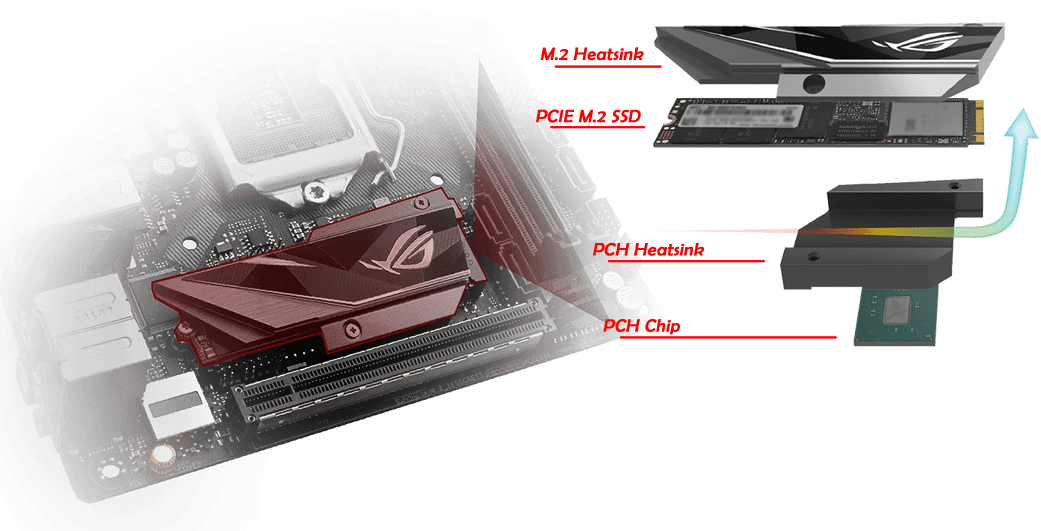 M.2 Heatsink

PCIE M.2 SSD

PCH Heatsink

PCH Chip