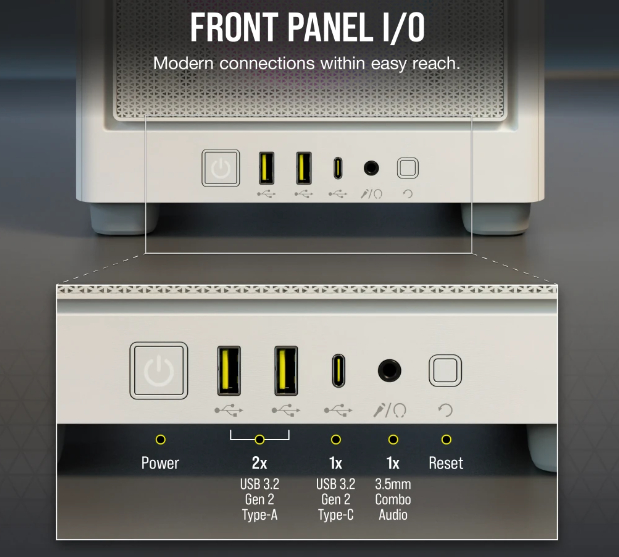 FRONT PANEL I/O

Modern connections within easy reach.

Power

2x
USB 3.2
Gen 2
Type-A

1x
USB 3.2
Gen 2
Type-C

1x
3.5mm
Combo
Audio

Reset